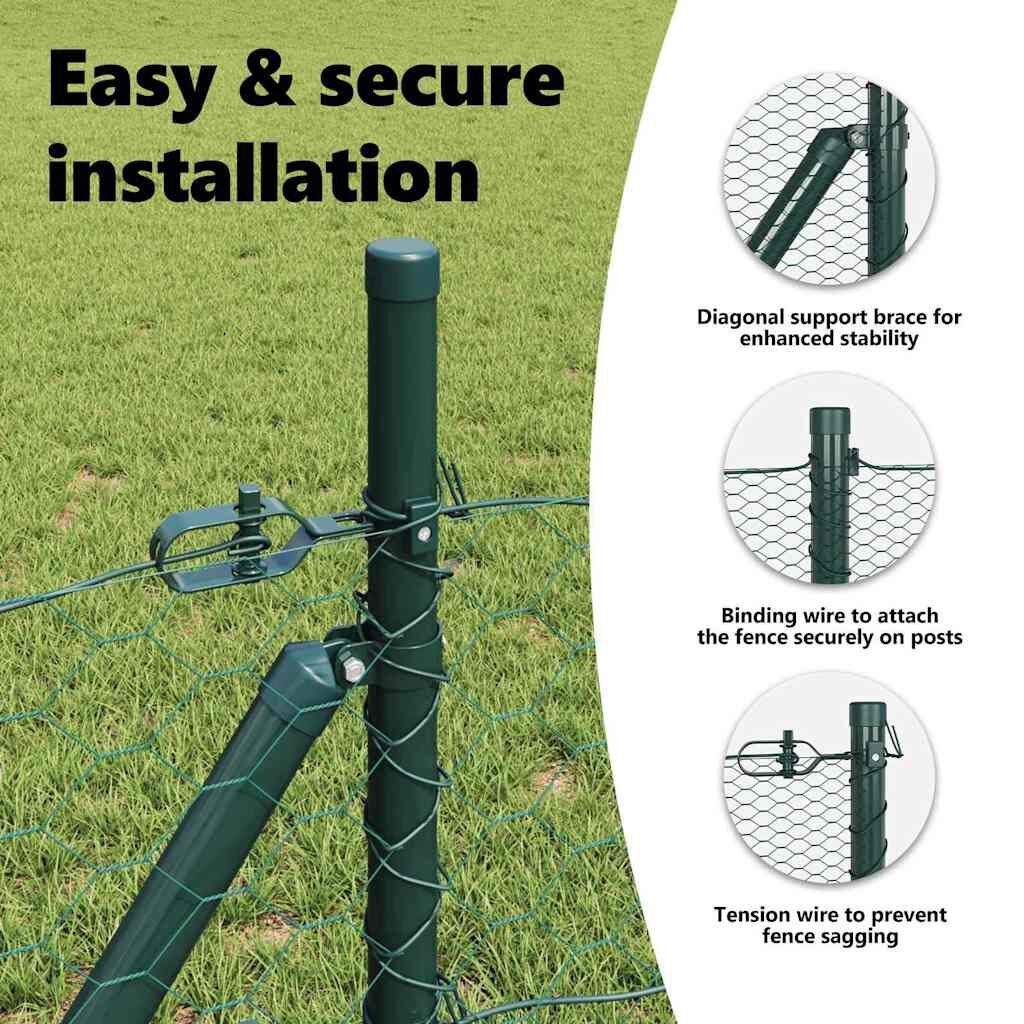 Easy & secure installation

Diagonal support brace for enhanced stability

Binding wire to attach the fence securely on posts

Tension wire to prevent fence sagging